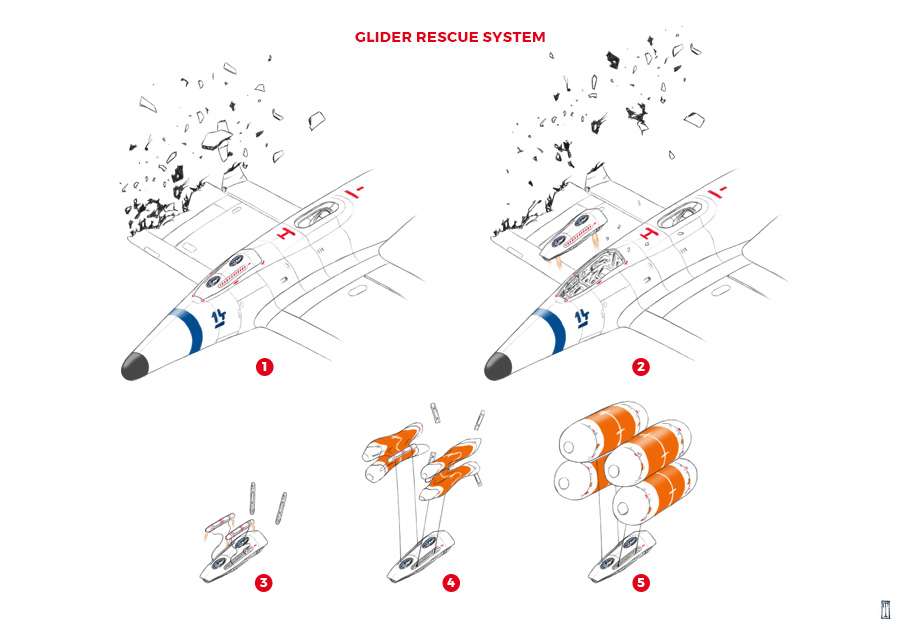 GLIDER RESCUE SYSTEM

1

2

3

4

5